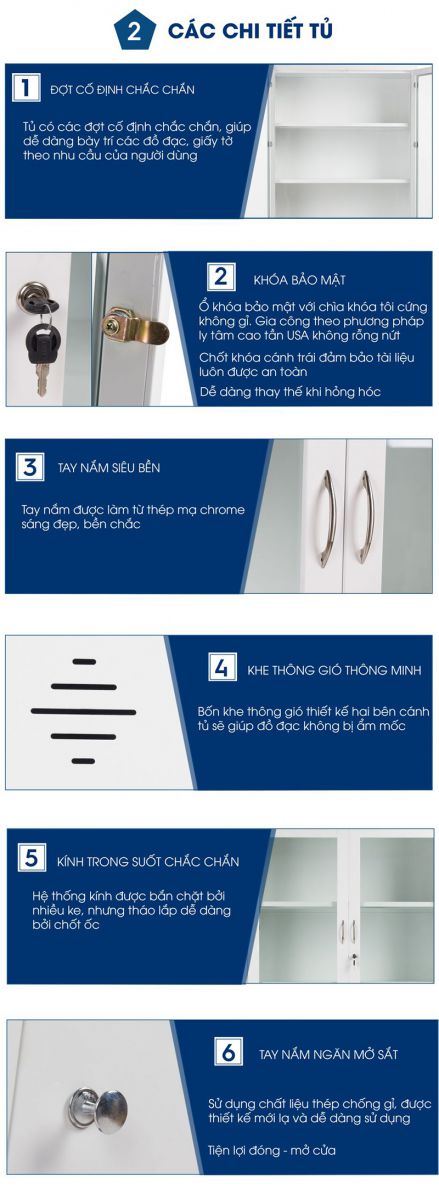 2 CÁC CHI TIẾT TỦ

1 ĐỢT CỐ ĐỊNH CHẮC CHẮN

Tủ có các đợt cố định chắc chắn, giúp dễ dàng bày trí các đồ đạc, giấy tờ theo nhu cầu của người dùng

2 KHÓA BẢO MẬT

Ổ khóa bảo mật với chìa khóa tôi cứng không gỉ. Gia công theo phương pháp ly tâm cao tần USA không rỗng nứt

Chốt khóa cánh trái đảm bảo tài liệu luôn được an toàn

Dễ dàng thay thế khi hỏng hóc

3 TAY NẮM SIÊU BỀN

Tay nắm được làm từ thép mạ chrome sáng đẹp, bền chắc

4 KHE THÔNG GIÓ THÔNG MINH

Bốn khe thông gió thiết kế hai bên cánh tủ sẽ giúp đồ đạc không bị ẩm mốc

5 KÍNH TRONG SUỐT CHẮC CHẮN

Hệ thống kính được bắn chặt bởi nhiều ke, nhưng tháo lắp dễ dàng bởi chốt ốc

6 TAY NẮM NGĂN MỞ SẮT

Sử dụng chất liệu thép chống gỉ, được thiết kế mới lạ và dễ dàng sử dụng

Tiện lợi đóng - mở cửa