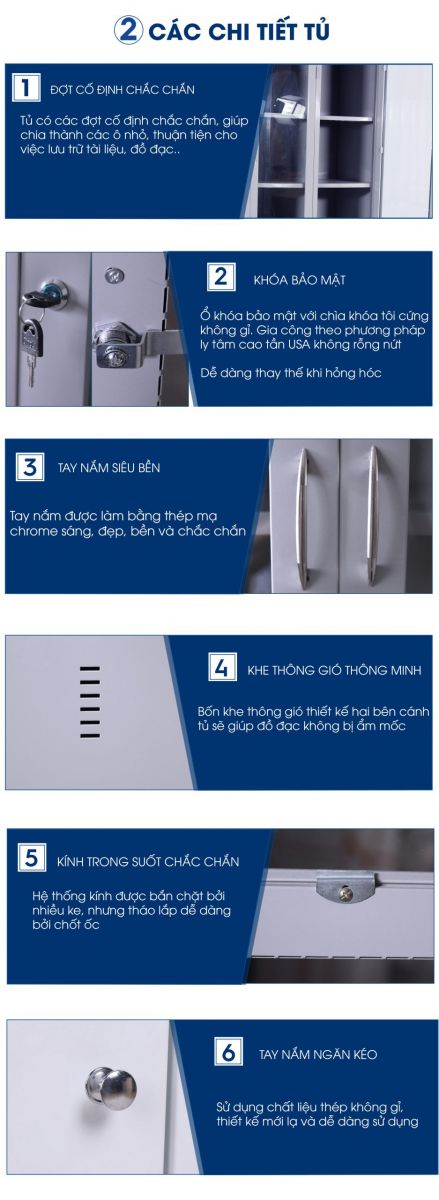 ② CÁC CHI TIẾT TỦ

1 ĐỢT CỐ ĐỊNH CHẮC CHẮN

Tủ có các đợt cố định chắc chắn, giúp chia thành các ô nhỏ, thuận tiện cho việc lưu trữ tài liệu, đồ đạc..

2 KHÓA BẢO MẬT

Ổ khóa bảo mật với chìa khóa tôi cứng không gỉ. Gia công theo phương pháp ly tâm cao tần USA không rỗng nứt

Dễ dàng thay thế khi hỏng hóc

3 TAY NẮM SIÊU BỀN

Tay nắm được làm bằng thép mạ chrome sáng, đẹp, bền và chắc chắn

4 KHE THÔNG GIÓ THÔNG MINH

Bốn khe thông gió thiết kế hai bên cánh tủ sẽ giúp đồ đạc không bị ẩm mốc

5 KÍNH TRONG SUỐT CHẮC CHẮN

Hệ thống kính được bắn chặt bởi nhiều ke, nhưng tháo lắp dễ dàng bởi chốt ốc

6 TAY NẮM NGĂN KÉO

Sử dụng chất liệu thép không gỉ, thiết kế mới lạ và dễ dàng sử dụng