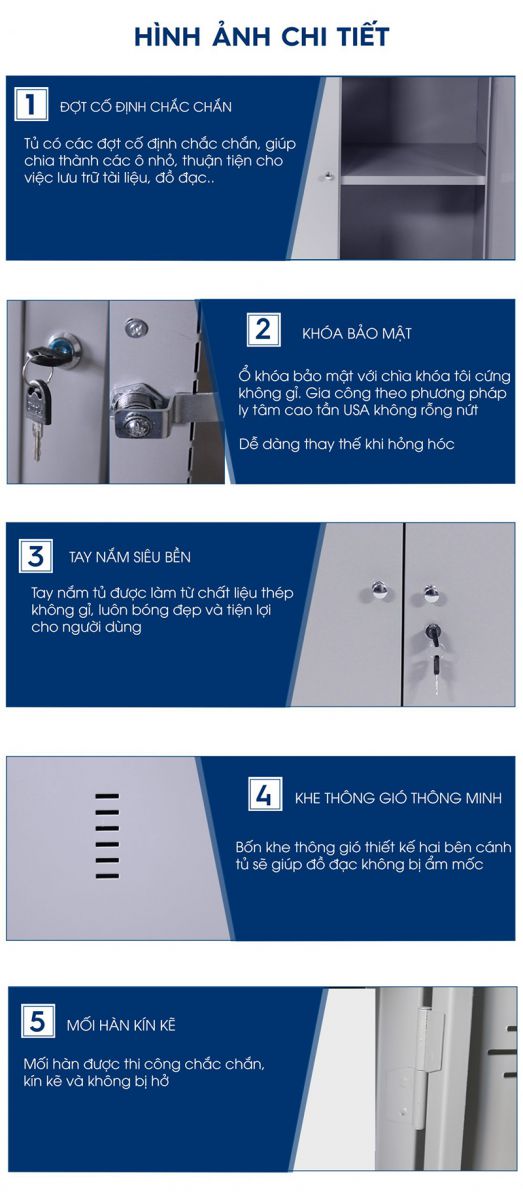 HÌNH ẢNH CHI TIẾT

1 ĐỢT CỐ ĐỊNH CHẮC CHẮN

Tủ có các đợt cố định chắc chắn, giúp chia thành các ô nhỏ, thuận tiện cho việc lưu trữ tài liệu, đồ đạc..

2 KHÓA BẢO MẬT

Ổ khóa bảo mật với chìa khóa tôi cứng không gỉ. Gia công theo phương pháp ly tâm cao tần USA không rỗng nứt

Dễ dàng thay thế khi hỏng hóc

3 TAY NẮM SIÊU BỀN

Tay nắm tủ được làm từ chất liệu thép không gỉ, luôn bóng đẹp và tiện lợi cho người dùng

4 KHE THÔNG GIÓ THÔNG MINH

Bốn khe thông gió thiết kế hai bên cánh tủ sẽ giúp đồ đạc không bị ẩm mốc

5 MỐI HÀN KÍN KẼ

Mối hàn được thi công chắc chắn, kín kẽ và không bị hở